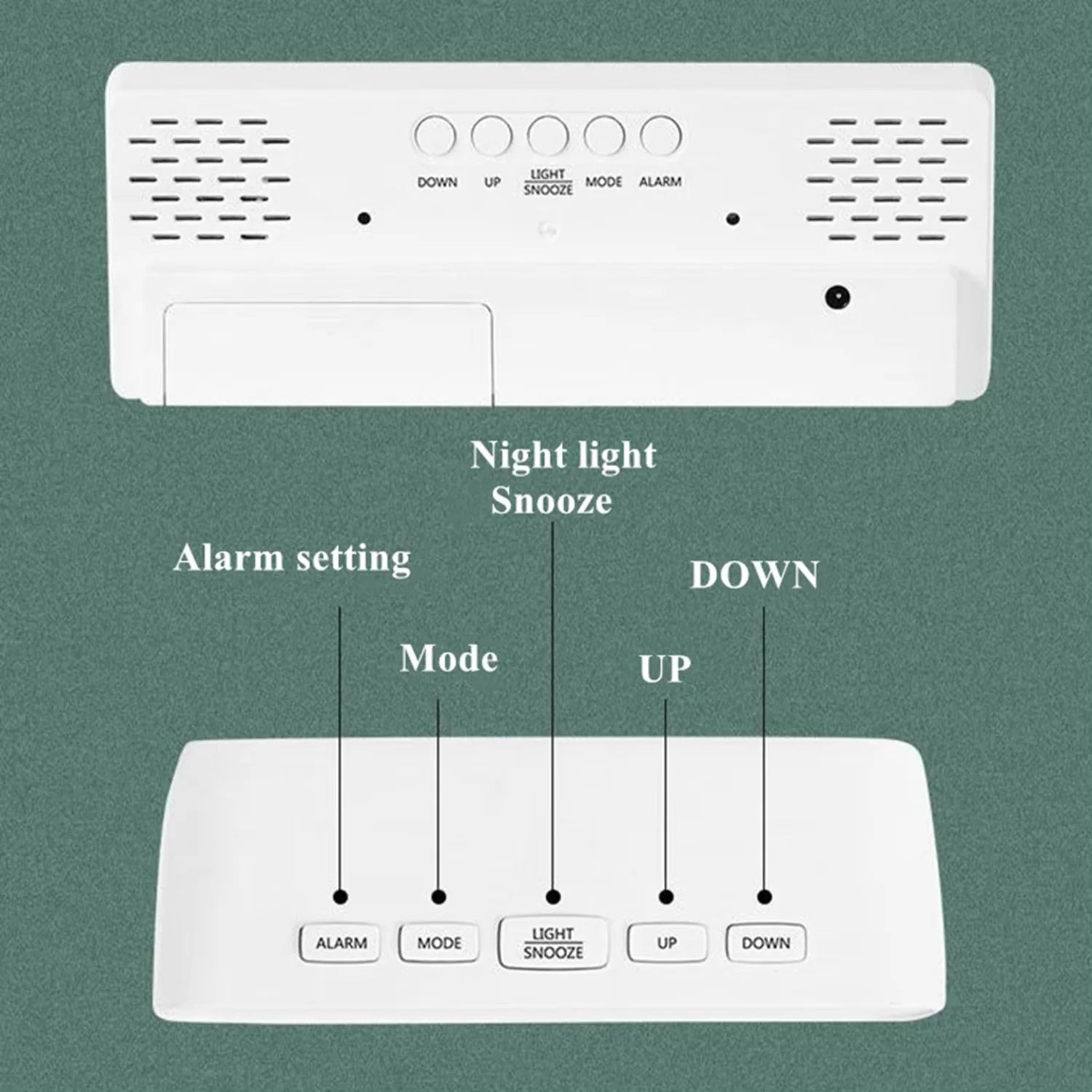 DOWN UP LIGHT SNOOZE MODE ALARM

Night light
Snooze

Alarm setting

DOWN

Mode

UP

ALARM MODE LIGHT SNOOZE UP DOWN